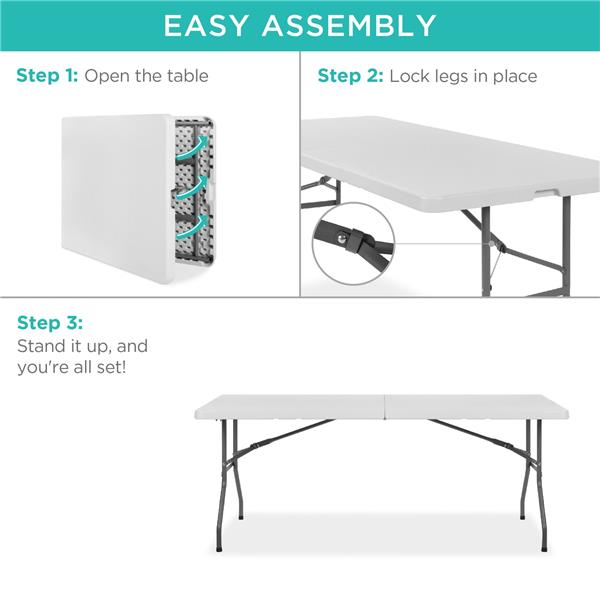 EASY ASSEMBLY

Step 1: Open the table

Step 2: Lock legs in place

Step 3:
Stand it up, and you're all set!